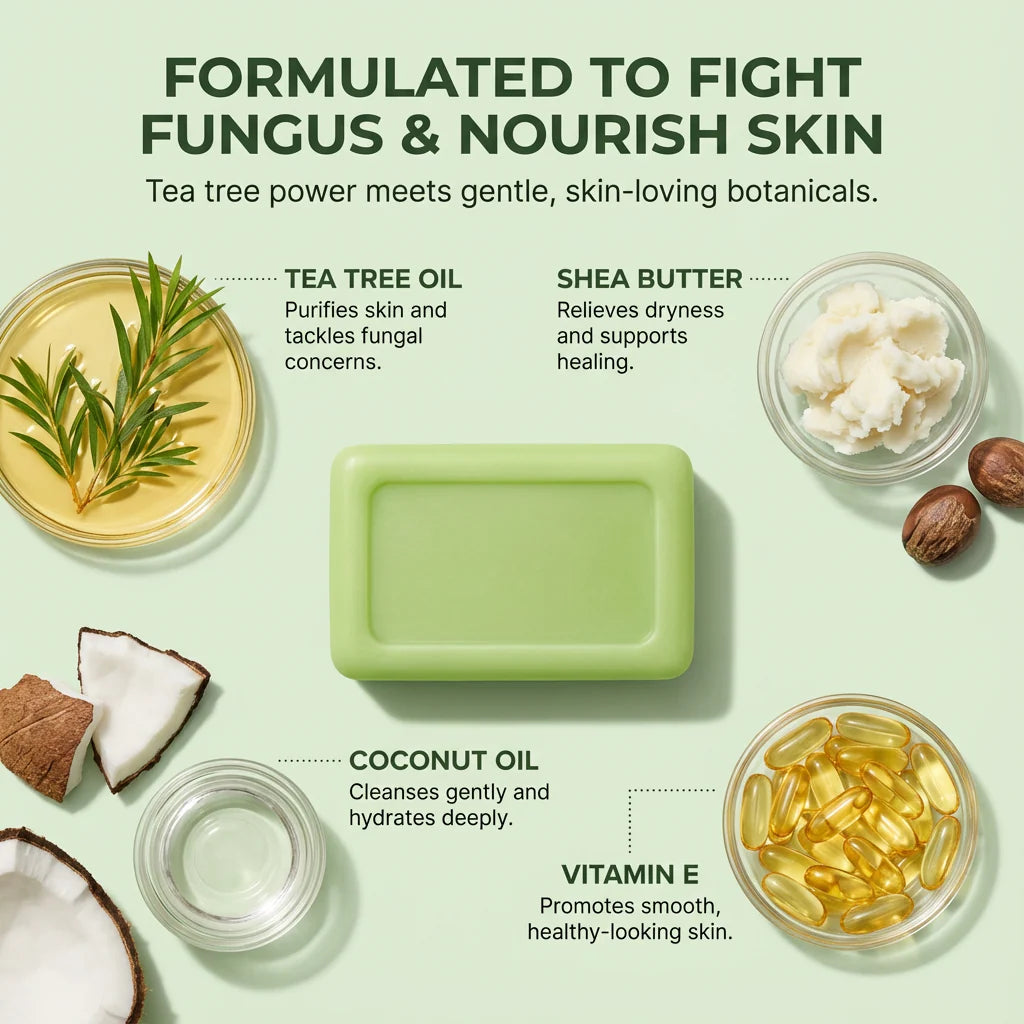 FORMULATED TO FIGHT FUNGUS & NOURISH SKIN

Tea tree power meets gentle, skin-loving botanicals.

TEA TREE OIL
Purifies skin and tackles fungal concerns.

SHEA BUTTER
Relieves dryness and supports healing.

COCONUT OIL
Cleanses gently and hydrates deeply.

VITAMIN E
Promotes smooth, healthy-looking skin.